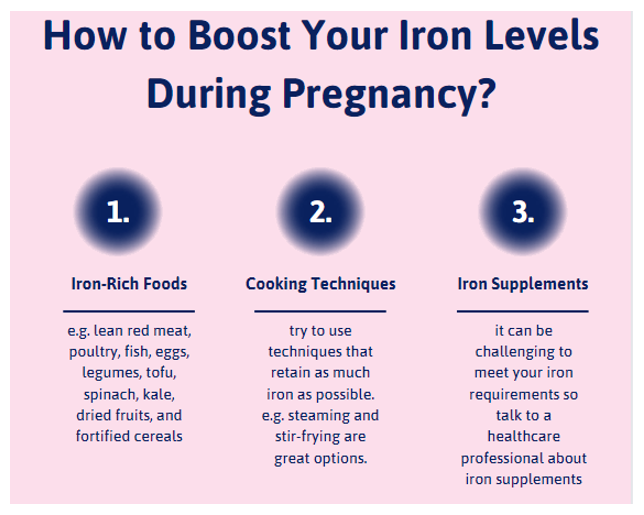 How to Boost Your Iron Levels During Pregnancy?

1.

Iron-Rich Foods

e.g. lean red meat, poultry, fish, eggs, legumes, tofu, spinach, kale, dried fruits, and fortified cereals

2.

Cooking Techniques

try to use techniques that retain as much iron as possible. e.g. steaming and stir-frying are great options.

3.

Iron Supplements

it can be challenging to meet your iron requirements so talk to a healthcare professional about iron supplements